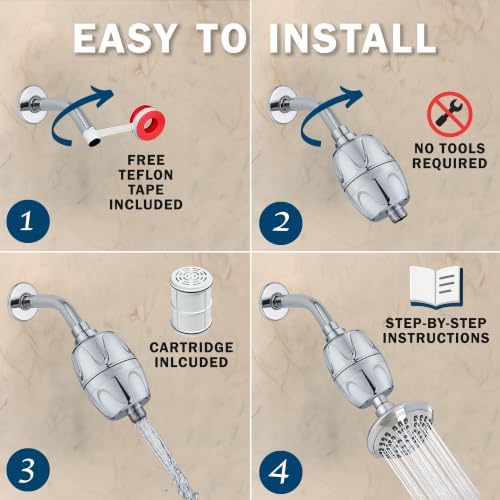 EASY TO INSTALL

FREE
TEFLON
TAPE
INCLUDED

1

NO TOOLS
REQUIRED

2

CARTRIDGE
INLCUDED

3

STEP-BY-STEP
INSTRUCTIONS

4