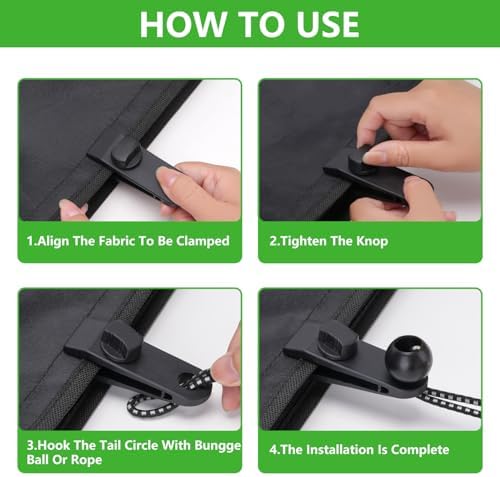 HOW TO USE

1.Align The Fabric To Be Clamped

2.Tighten The Knop

3.Hook The Tail Circle With Bungge Ball Or Rope

4.The Installation Is Complete