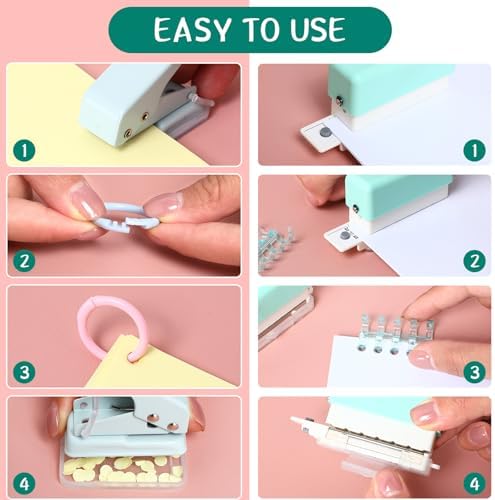 EASY TO USE

1

2

3

4

1

2

3

4