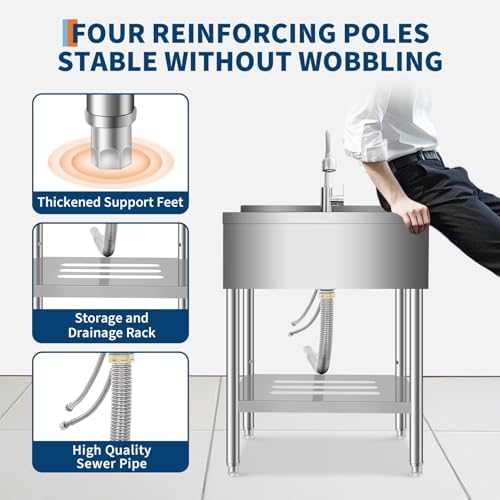 FOUR REINFORCING POLES
STABLE WITHOUT WOBBLING

Thickened Support Feet

Storage and
Drainage Rack

High Quality
Sewer Pipe