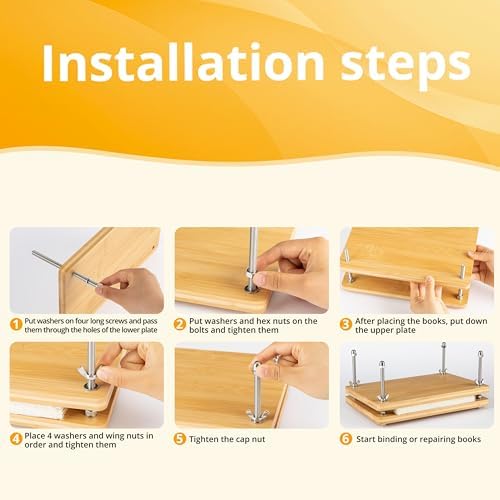 Installation steps

1 Put washers on four long screws and pass them through the holes of the lower plate

2 Put washers and hex nuts on the bolts and tighten them

3 After placing the books, put down the upper plate

4 Place 4 washers and wing nuts in order and tighten them

5 Tighten the cap nut

6 Start binding or repairing books