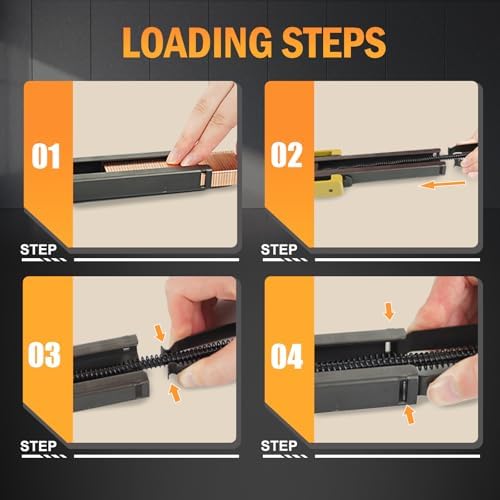 LOADING STEPS

01

STEP

02

STEP

03

STEP

04

STEP