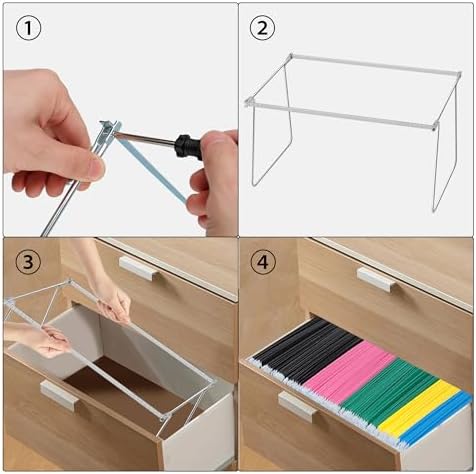 ①

②

③

④