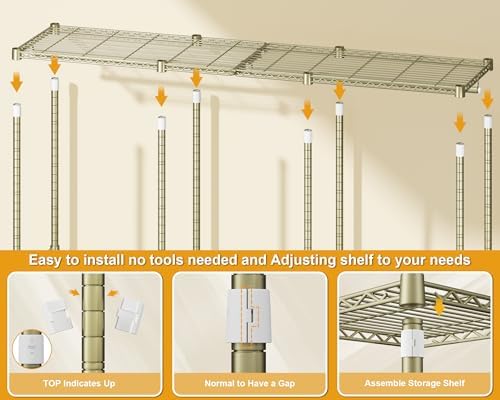 Easy to install no tools needed and Adjusting shelf to your needs

TOP Indicates Up

Normal to Have a Gap

Assemble Storage Shelf