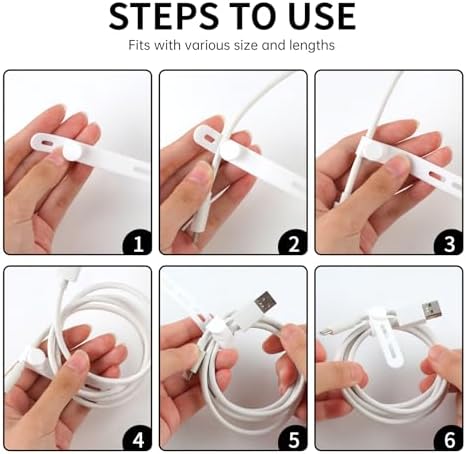 STEPS TO USE

Fits with various size and lengths

1

2

3

4

5

6