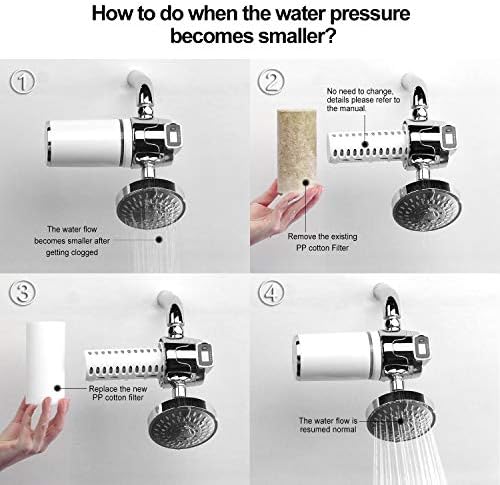 How to do when the water pressure becomes smaller?

①

The water flow becomes smaller after getting clogged

②

No need to change, details please refer to the manual.

Remove the existing PP cotton Filter

③

Replace the new PP cotton filter

④

The water flow is resumed normal