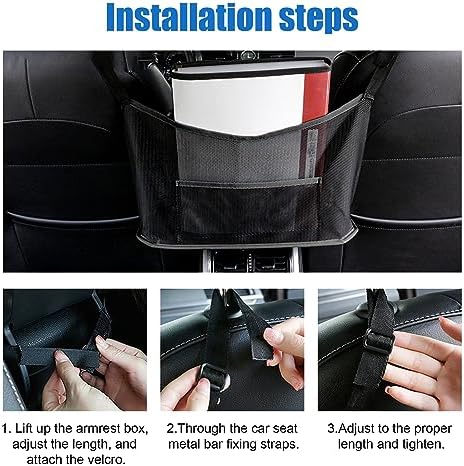 Installation steps

1. Lift up the armrest box, adjust the length, and attach the velcro.

2.Through the car seat metal bar fixing straps.

3.Adjust to the proper length and tighten.