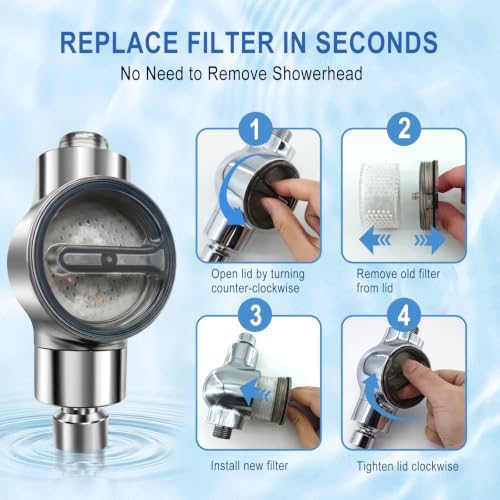 REPLACE FILTER IN SECONDS

No Need to Remove Showerhead

1

Open lid by turning counter-clockwise

2

Remove old filter from lid

3

Install new filter

4

Tighten lid clockwise