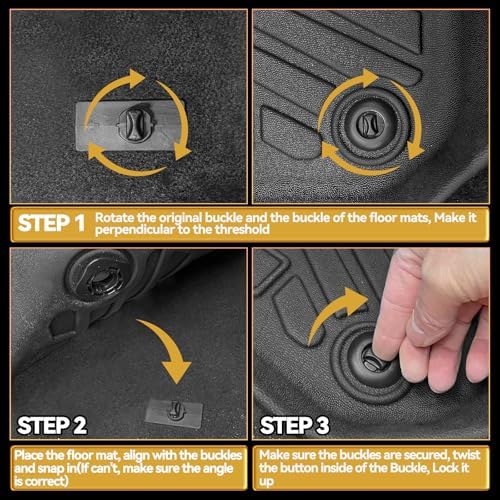 STEP 1 Rotate the original buckle and the buckle of the floor mats, Make it perpendicular to the threshold

STEP 2

Place the floor mat, align with the buckles and snap in(If can't, make sure the angle is correct)

STEP 3

Make sure the buckles are secured, twist the button inside of the Buckle, Lock it up