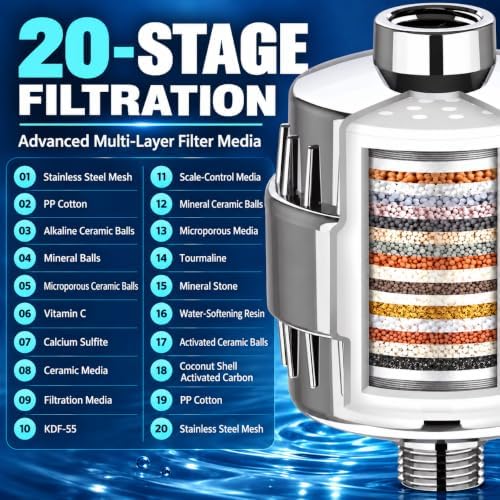 20-STAGE
FILTRATION

Advanced Multi-Layer Filter Media

01 Stainless Steel Mesh
02 PP Cotton
03 Alkaline Ceramic Balls
04 Mineral Balls
05 Microporous Ceramic Balls
06 Vitamin C
07 Calcium Sulfite
08 Ceramic Media
09 Filtration Media
10 KDF-55

11 Scale-Control Media
12 Mineral Ceramic Balls
13 Microporous Media
14 Tourmaline
15 Mineral Stone
16 Water-Softening Resin
17 Activated Ceramic Balls
18 Coconut Shell Activated Carbon
19 PP Cotton
20 Stainless Steel Mesh