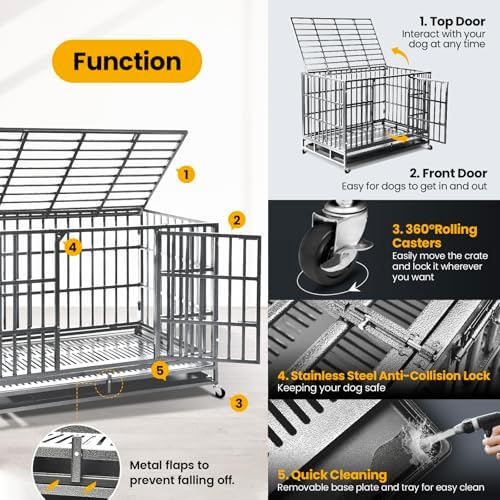 Function

1

2

4

5

3

Metal flaps to prevent falling off.

1. Top Door
Interact with your dog at any time

2. Front Door
Easy for dogs to get in and out

3. 360°Rolling Casters
Easily move the crate and lock it wherever you want

4. Stainless Steel Anti-Collision Lock
Keeping your dog safe

5. Quick Cleaning
Removable base plate and tray for easy clean