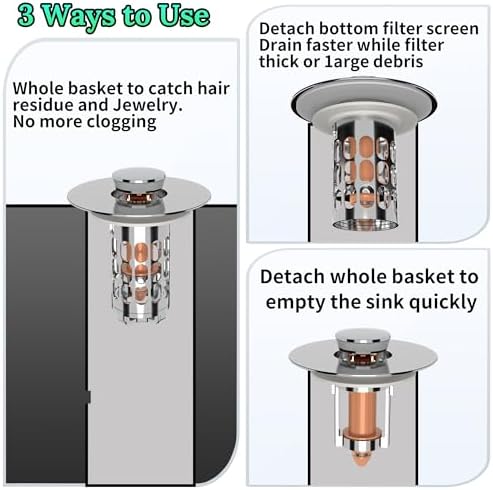 3 Ways to Use

Whole basket to catch hair residue and Jewelry. No more clogging

Detach bottom filter screen Drain faster while filter thick or 1arge debris

Detach whole basket to empty the sink quickly