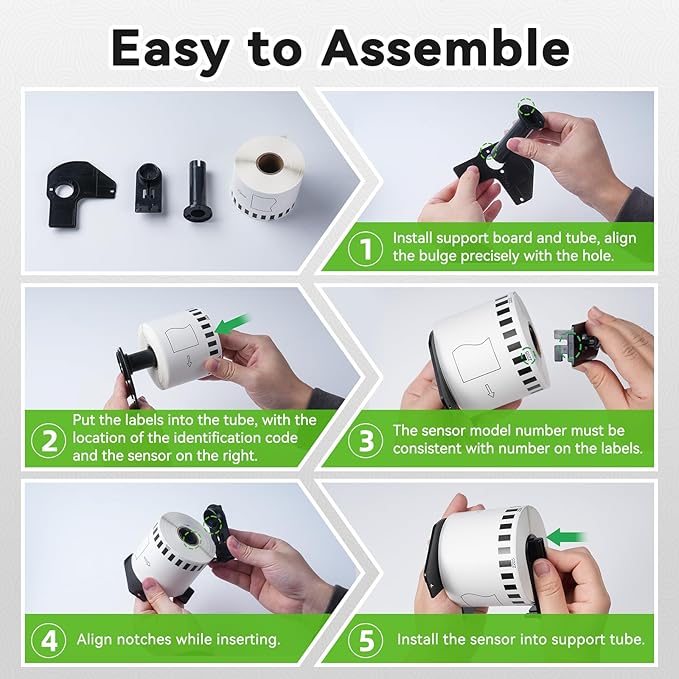 Easy to Assemble

1 Install support board and tube, align the bulge precisely with the hole.

2 Put the labels into the tube, with the location of the identification code and the sensor on the right.

3 The sensor model number must be consistent with number on the labels.

4 Align notches while inserting.

5 Install the sensor into support tube.