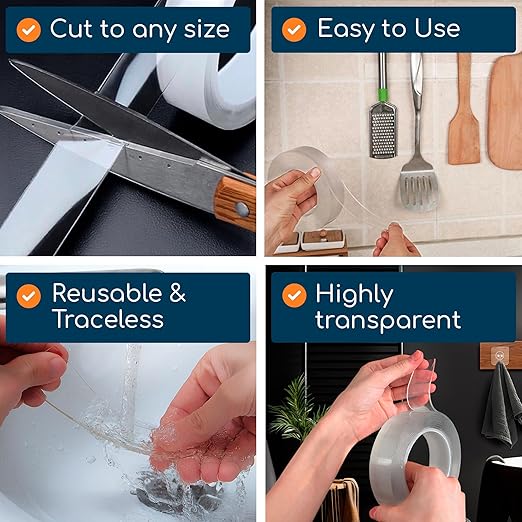 Cut to any size

Easy to Use

Reusable & Traceless

Highly transparent