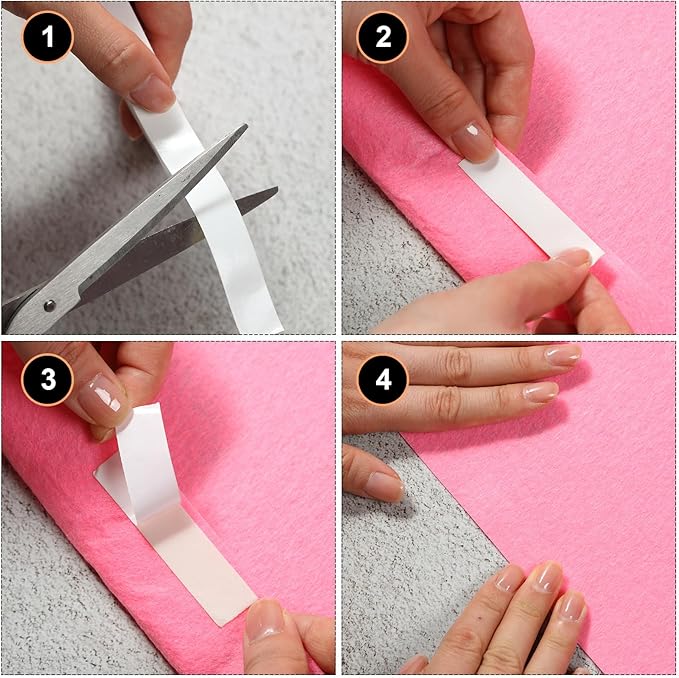 1

2

3

4